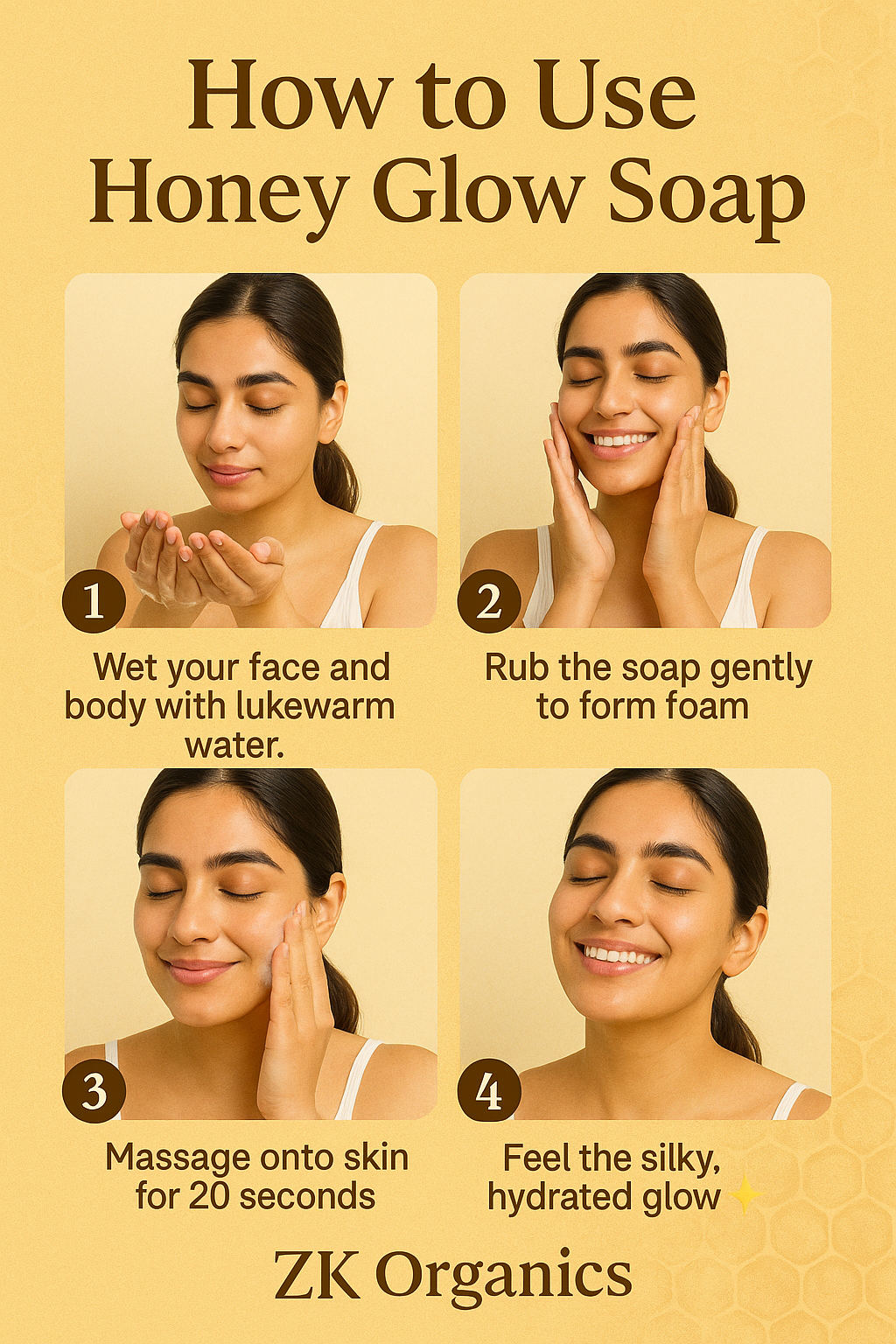 How to Use Honey Glow Soap

1

Wet your face and body with lukewarm water.

2

Rub the soap gently to form foam

3

Massage onto skin for 20 seconds

4

Feel the silky, hydrated glow

ZK Organics